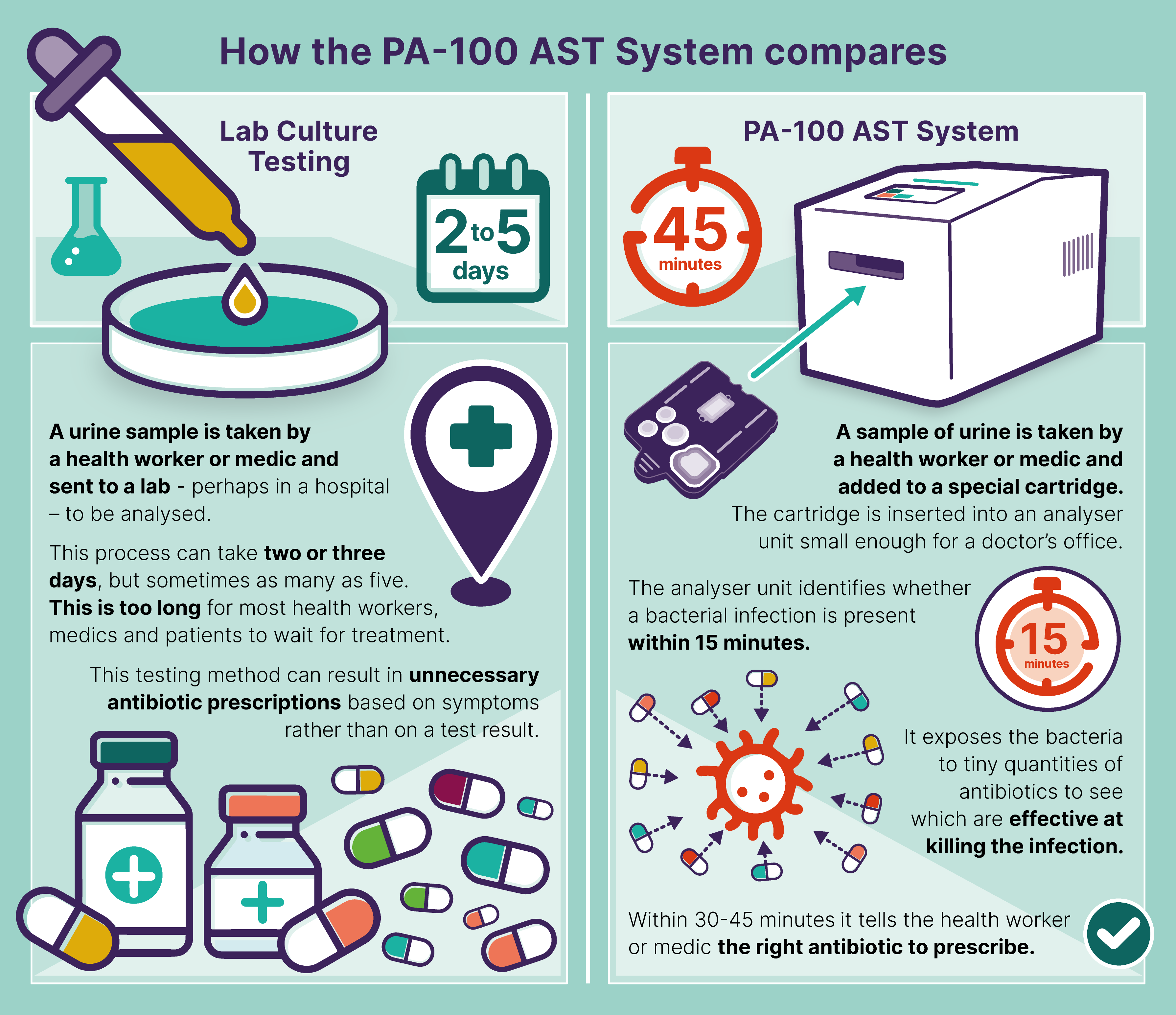 How the PA-100 AST System compares

Lab Culture Testing

2 to 5 days

A urine sample is taken by a health worker or medic and sent to a lab - perhaps in a hospital – to be analysed.

This process can take two or three days, but sometimes as many as five. This is too long for most health workers, medics and patients to wait for treatment.

This testing method can result in unnecessary antibiotic prescriptions based on symptoms rather than on a test result.

PA-100 AST System

45 minutes

A sample of urine is taken by a health worker or medic and added to a special cartridge. The cartridge is inserted into an analyser unit small enough for a doctor's office.

The analyser unit identifies whether a bacterial infection is present within 15 minutes.

15 minutes

It exposes the bacteria to tiny quantities of antibiotics to see which are effective at killing the infection.

Within 30-45 minutes it tells the health worker or medic the right antibiotic to prescribe.